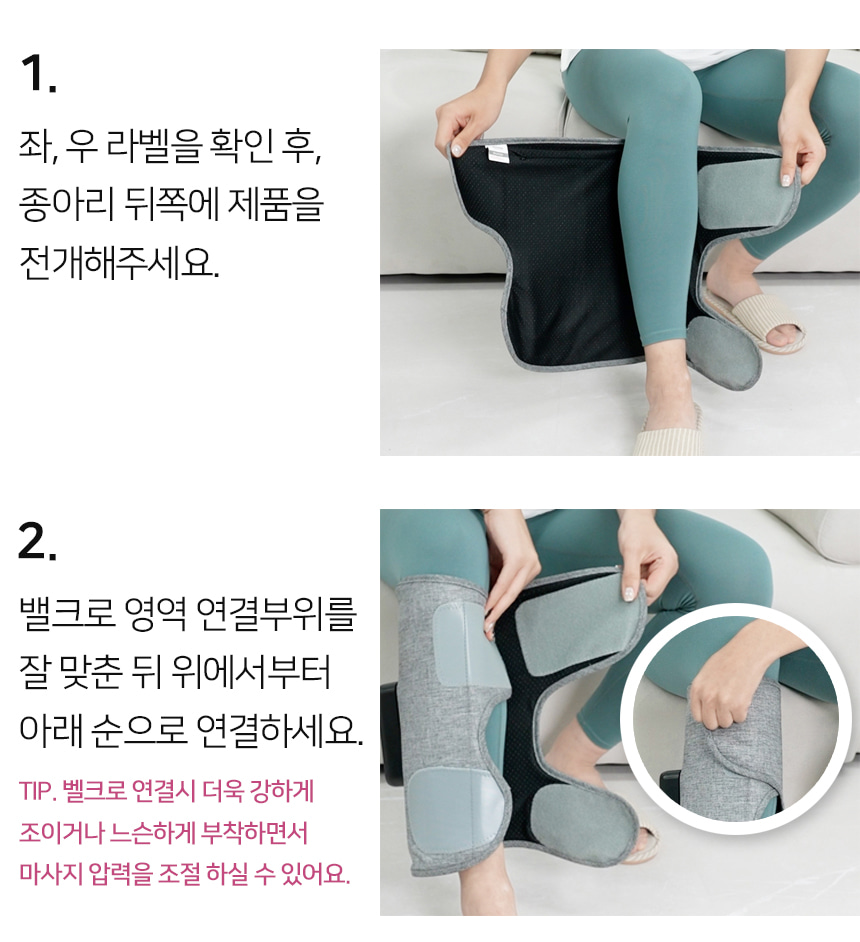 1.

좌, 우 라벨을 확인 후, 종아리 뒤쪽에 제품을 전개해주세요.

2.

밸크로 영역 연결부위를 잘 맞춘 뒤 위에서부터 아래 순으로 연결하세요.

TIP. 벨크로 연결시 더욱 강하게 조이거나 느슨하게 부착하면서 마사지 압력을 조절 하실 수 있어요.